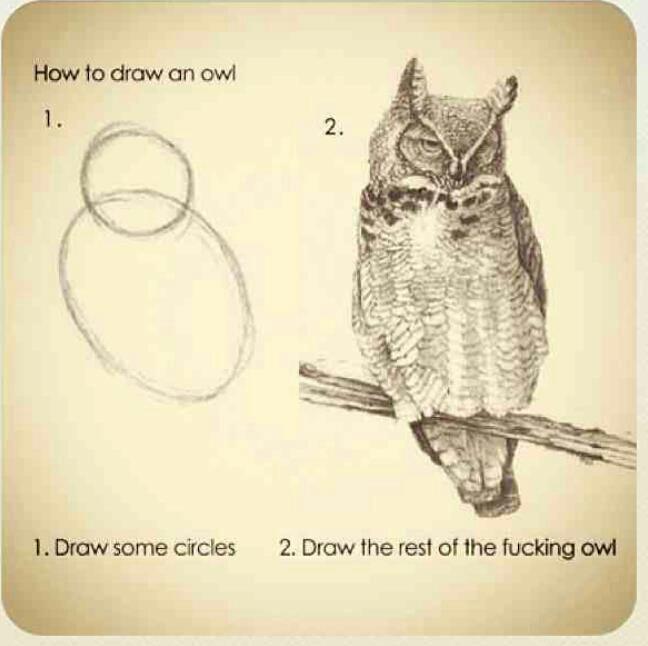 How to draw an owl

1.

2.

1. Draw some circles

2. Draw the rest of the fucking owl