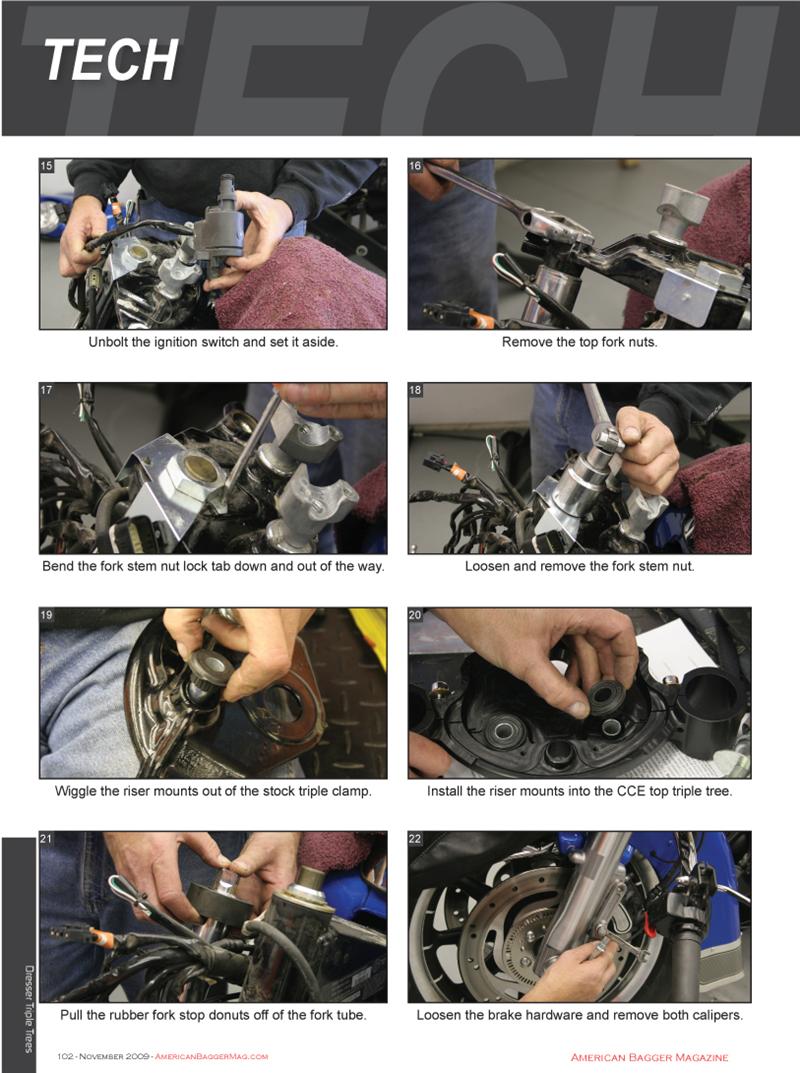 TECH

15

Unbolt the ignition switch and set it aside.

16

Remove the top fork nuts.

17

Bend the fork stem nut lock tab down and out of the way.

18

Loosen and remove the fork stem nut.

19

Wiggle the riser mounts out of the stock triple clamp.

20

Install the riser mounts into the CCE top triple tree.

21

Pull the rubber fork stop donuts off of the fork tube.

22

Loosen the brake hardware and remove both calipers.

Dresser Triple Trees

102 - November 2009 - AmericanBaggerMag.com

American Bagger Magazine