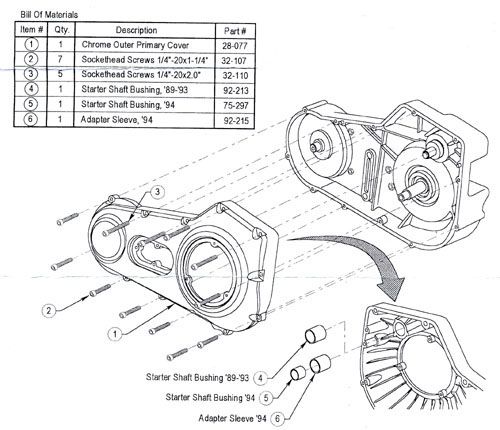 Bill Of Materials

| Item # | Qty. | Description | Part # |
|---|---|---|---|
| 1 | 1 | Chrome Outer Primary Cover | 28-077 |
| 2 | 7 | Sockethead Screws 1/4"-20x1-1/4" | 32-107 |
| 3 | 5 | Sockethead Screws 1/4"-20x2.0" | 32-110 |
| 4 | 1 | Starter Shaft Bushing, '89-'93 | 92-213 |
| 5 | 1 | Starter Shaft Bushing, '94 | 75-297 |
| 6 | 1 | Adapter Sleeve, '94 | 92-215 |

3

2

1

Starter Shaft Bushing '89-'93 4

Starter Shaft Bushing '94 5

Adapter Sleeve '94 6